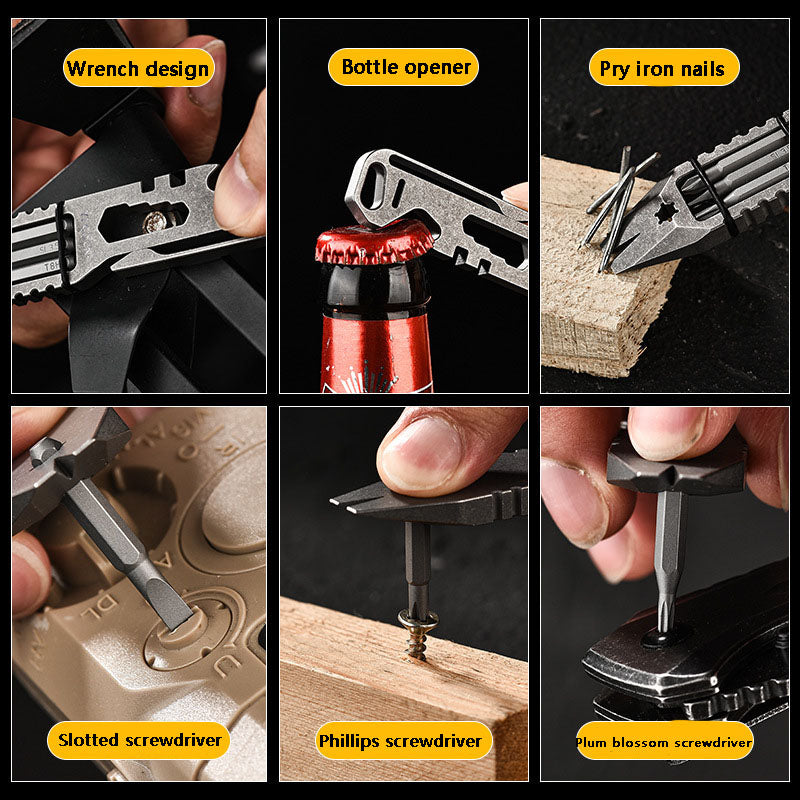 Wrench design

Bottle opener

Pry iron nails

Slotted screwdriver

Phillips screwdriver

Plum blossom screwdriver