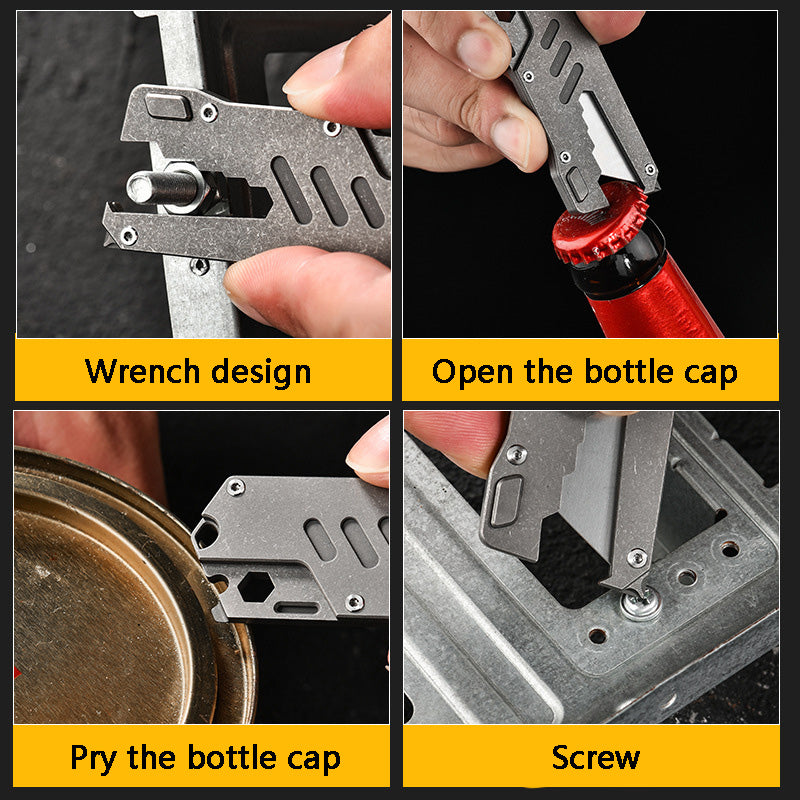 Wrench design

Open the bottle cap

Pry the bottle cap

Screw