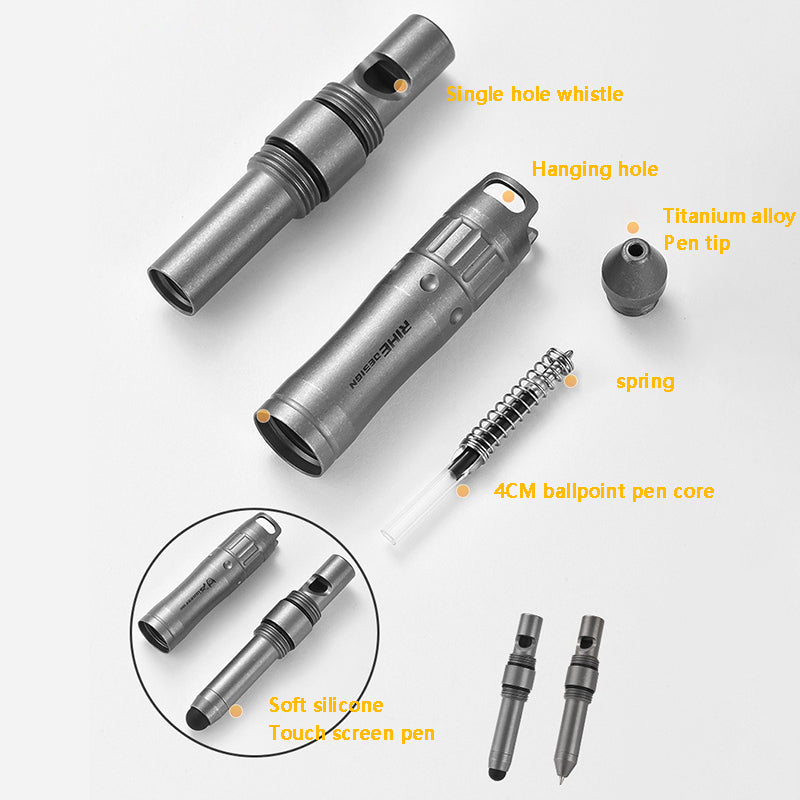 Single hole whistle

Hanging hole

Titanium alloy
Pen tip

RIHE DESIGN

spring

4CM ballpoint pen core

Soft silicone
Touch screen pen